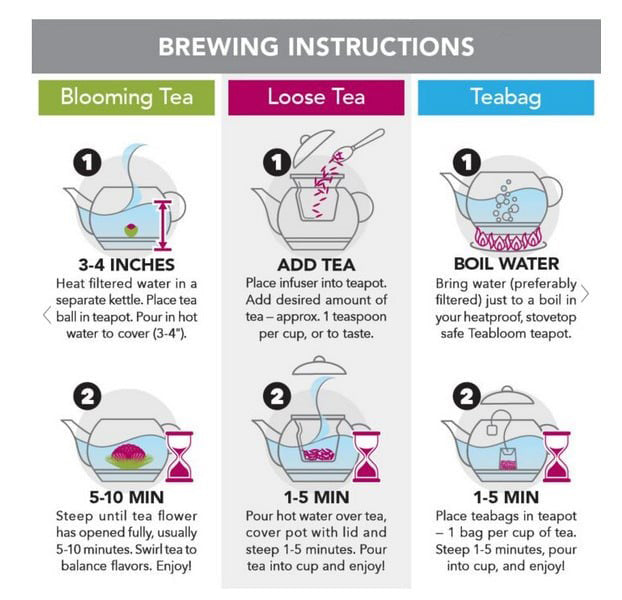 BREWING INSTRUCTIONS

Blooming Tea

1

3-4 INCHES
Heat filtered water in a separate kettle. Place tea ball in teapot. Pour in hot water to cover (3-4").

2

5-10 MIN
Steep until tea flower has opened fully, usually 5-10 minutes. Swirl tea to balance flavors. Enjoy!

Loose Tea

1

ADD TEA
Place infuser into teapot. Add desired amount of tea – approx. 1 teaspoon per cup, or to taste.

2

1-5 MIN
Pour hot water over tea, cover pot with lid and steep 1-5 minutes. Pour tea into cup and enjoy!

Teabag

1

BOIL WATER
Bring water (preferably filtered) just to a boil in your heatproof, stovetop safe Teabloom teapot.

2

1-5 MIN
Place teabags in teapot – 1 bag per cup of tea. Steep 1-5 minutes, pour into cup, and enjoy!